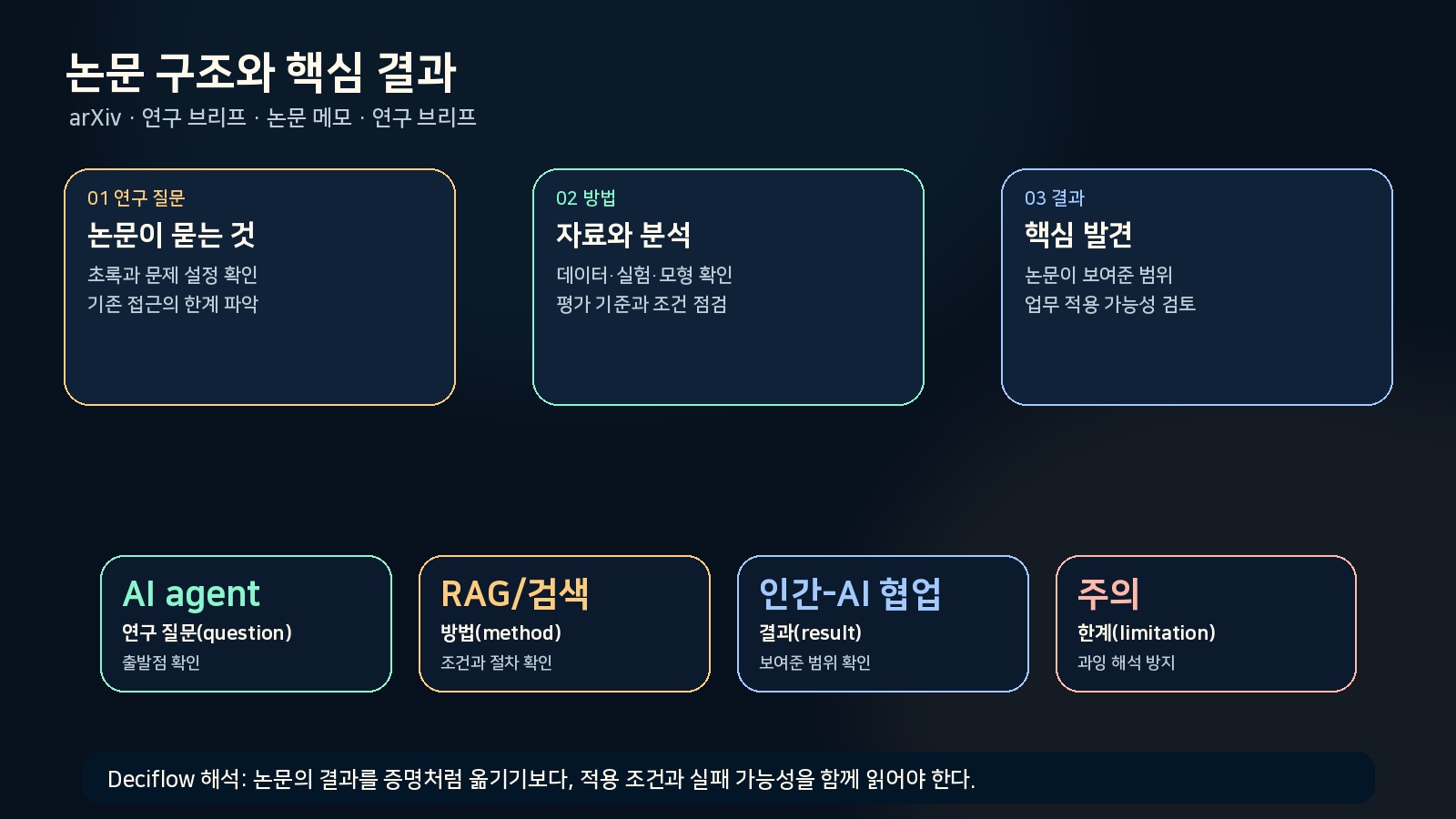 논문 구조와 핵심 결과

arXiv · 연구 브리프 · 논문 메모 · 연구 브리프

01 연구 질문

논문이 묻는 것

초록과 문제 설정 확인
기존 접근의 한계 파악

02 방법

자료와 분석

데이터·실험·모형 확인
평가 기준과 조건 점검

03 결과

핵심 발견

논문이 보여준 범위
업무 적용 가능성 검토

AI agent

연구 질문(question)

출발점 확인

RAG/검색

방법(method)

조건과 절차 확인

인간-AI 협업

결과(result)

보여준 범위 확인

주의

한계(limitation)

과잉 해석 방지

Deciflow 해석: 논문의 결과를 증명처럼 옮기기보다, 적용 조건과 실패 가능성을 함께 읽어야 한다.