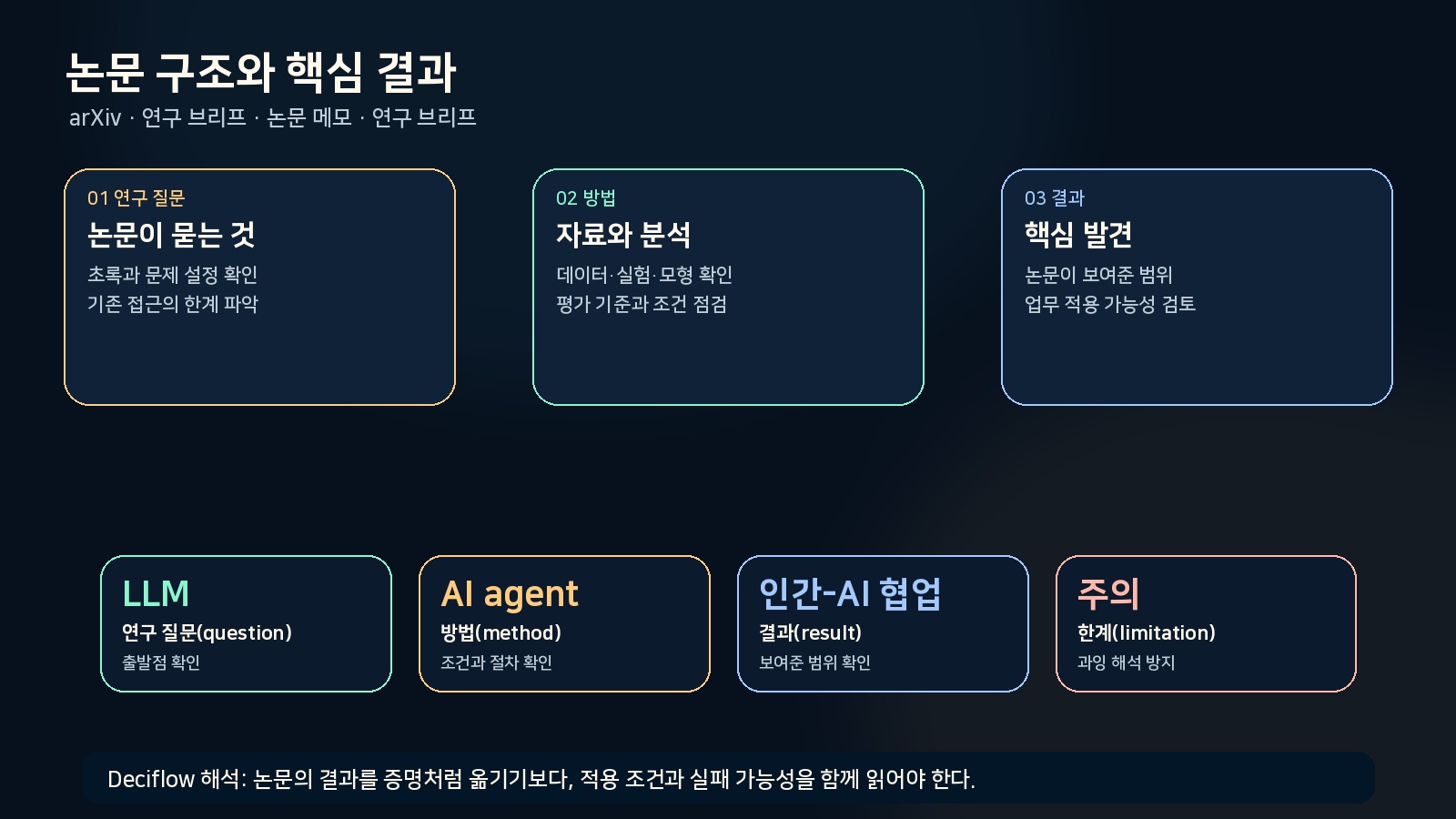 논문 구조와 핵심 결과

arXiv · 연구 브리프 · 논문 메모 · 연구 브리프

01 연구 질문
논문이 묻는 것
초록과 문제 설정 확인
기존 접근의 한계 파악

02 방법
자료와 분석
데이터·실험·모형 확인
평가 기준과 조건 점검

03 결과
핵심 발견
논문이 보여준 범위
업무 적용 가능성 검토

LLM
연구 질문(question)
출발점 확인

AI agent
방법(method)
조건과 절차 확인

인간-AI 협업
결과(result)
보여준 범위 확인

주의
한계(limitation)
과잉 해석 방지

Deciflow 해석: 논문의 결과를 증명처럼 옮기기보다, 적용 조건과 실패 가능성을 함께 읽어야 한다.